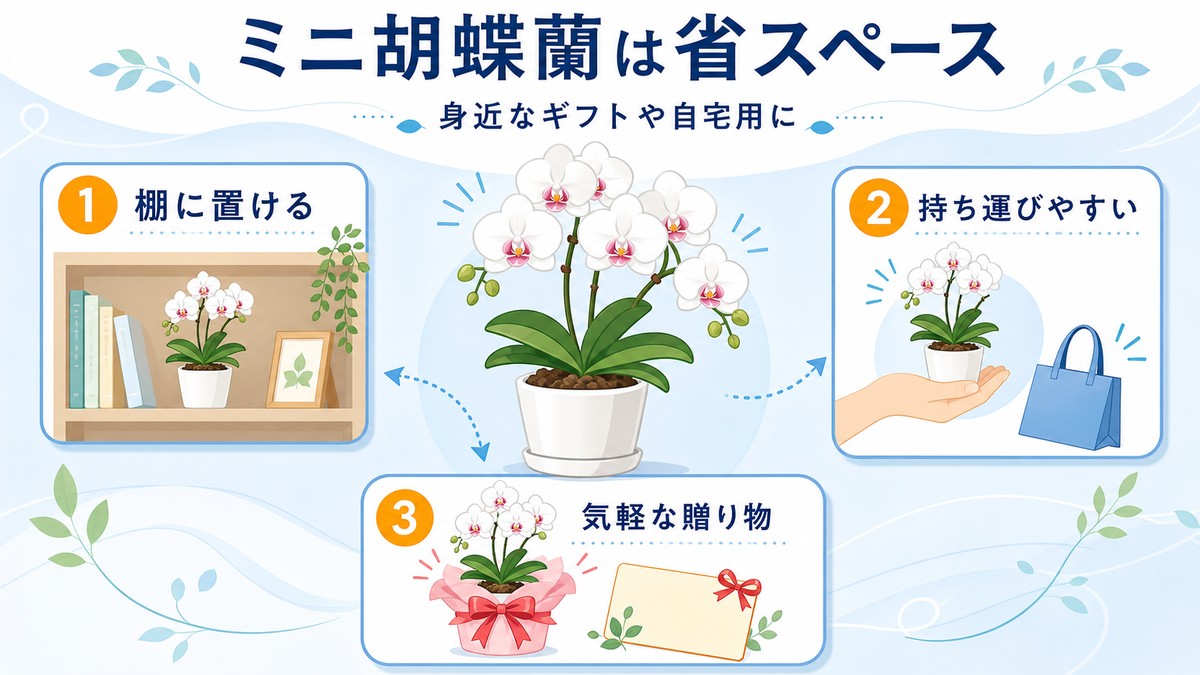 ミニ胡蝶蘭は省スペース

身近なギフトや自宅用に

1 棚に置ける

2 持ち運びやすい

3 気軽な贈り物